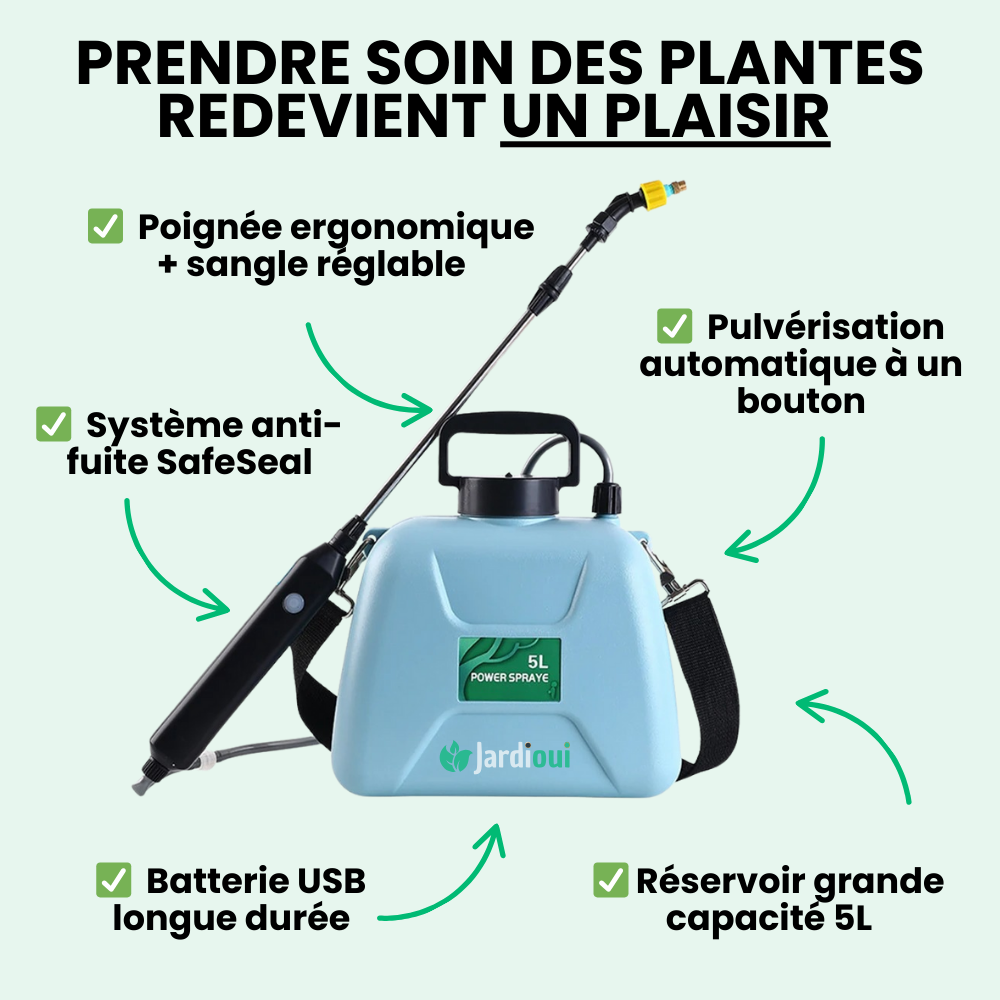 PRENDRE SOIN DES PLANTES REDEVIENT UN PLAISIR

✅ Poignée ergonomique + sangle réglable

✅ Pulvérisation automatique à un bouton

✅ Système anti-fuite SafeSeal

5L
POWER SPRAYE

Jardioui

✅ Batterie USB longue durée

✅ Réservoir grande capacité 5L